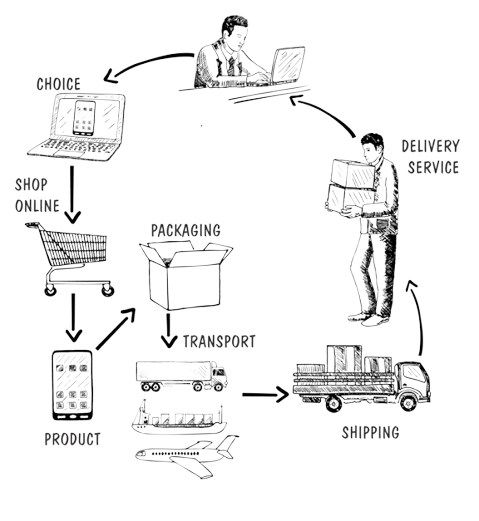 CHOICE

SHOP ONLINE

PRODUCT

PACKAGING

TRANSPORT

SHIPPING

DELIVERY SERVICE